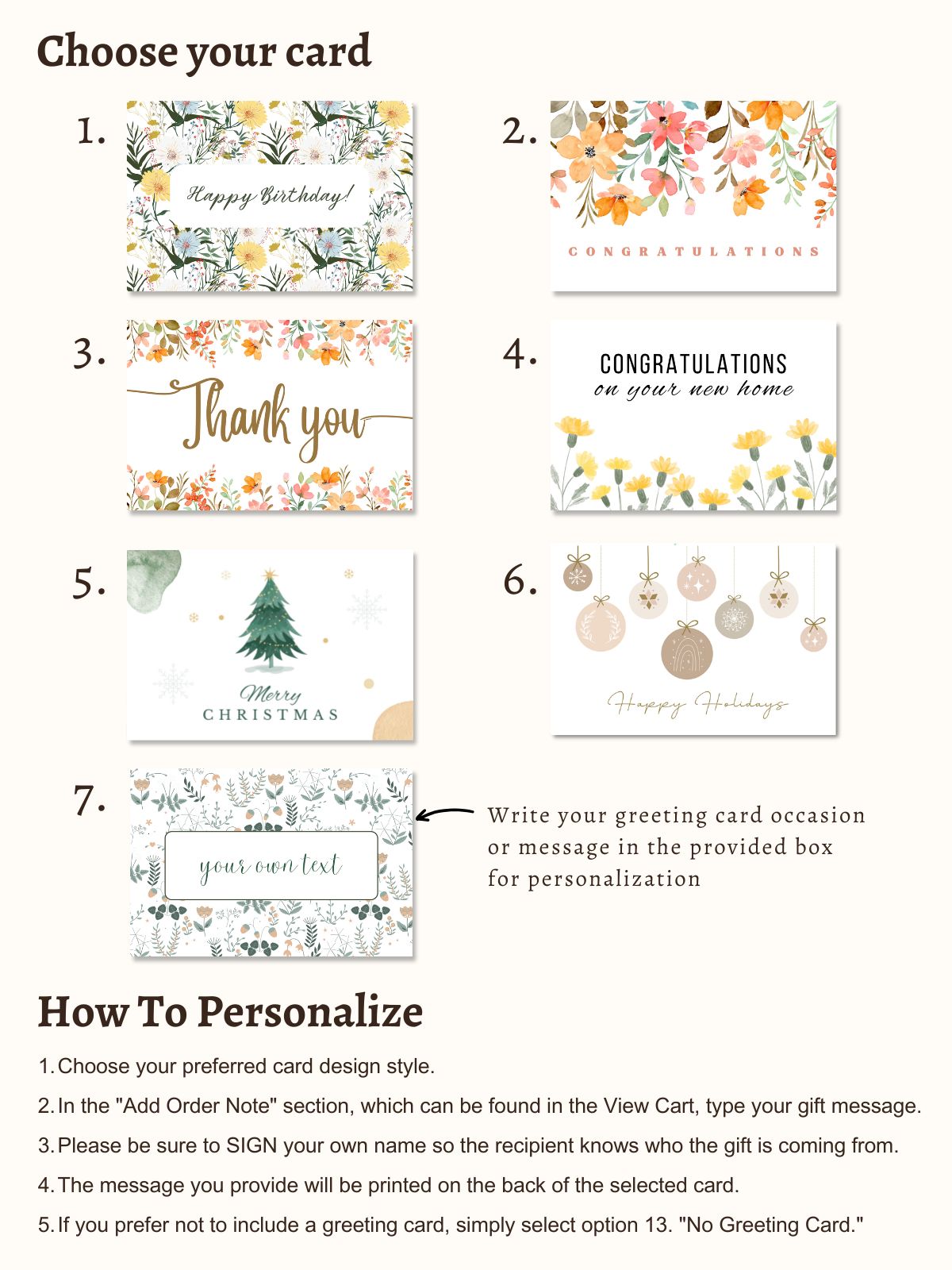 Choose your card

1.

Happy Birthday!

2.

CONGRATULATIONS

3.

Thank you

4.

CONGRATULATIONS
on your new home

5.

Merry
CHRISTMAS

6.

Happy Holidays

7.

your own text

Write your greeting card occasion or message in the provided box for personalization

How To Personalize

1. Choose your preferred card design style.

2. In the "Add Order Note" section, which can be found in the View Cart, type your gift message.

3. Please be sure to SIGN your own name so the recipient knows who the gift is coming from.

4. The message you provide will be printed on the back of the selected card.

5. If you prefer not to include a greeting card, simply select option 13. "No Greeting Card."